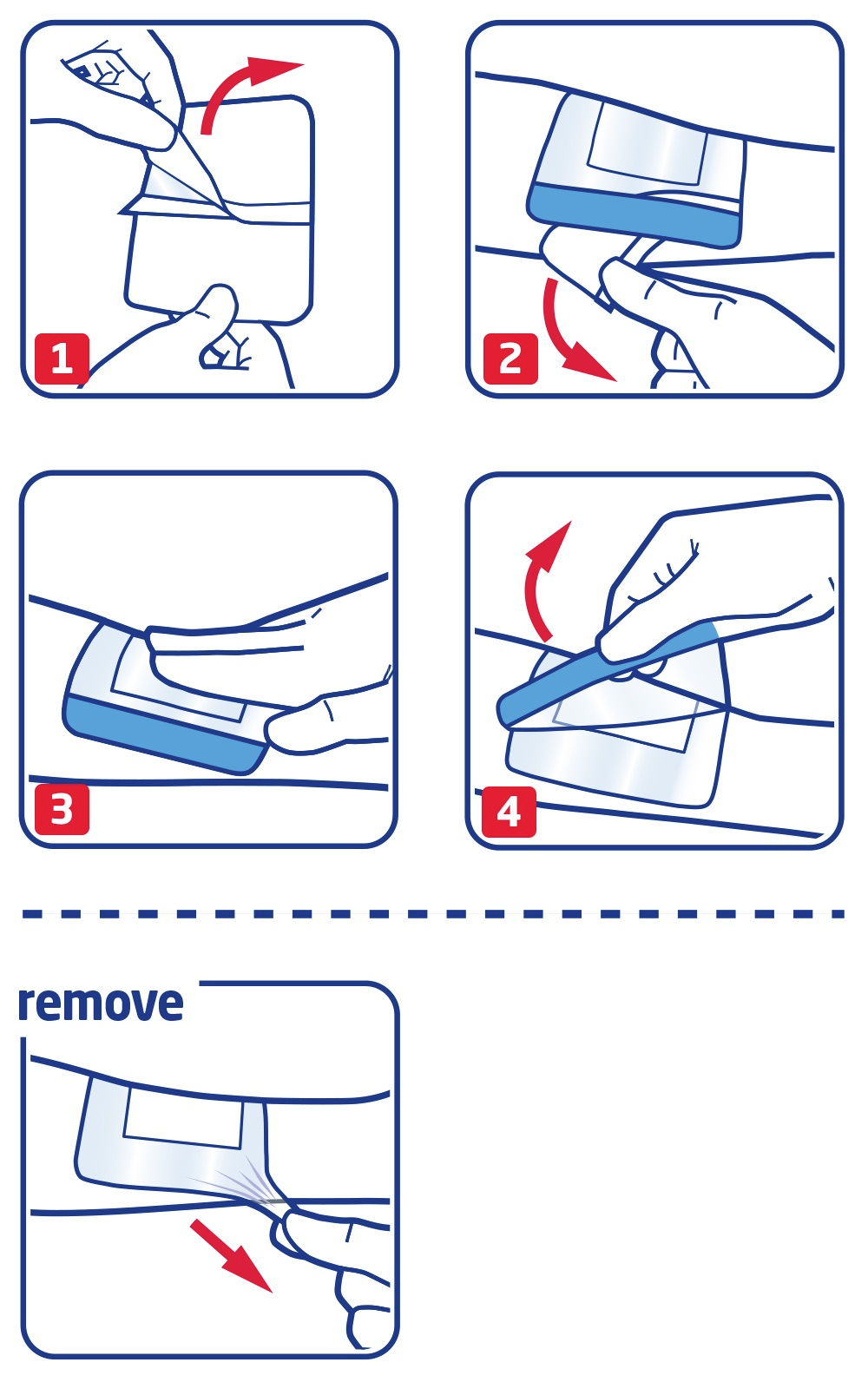 1

2

3

4

remove